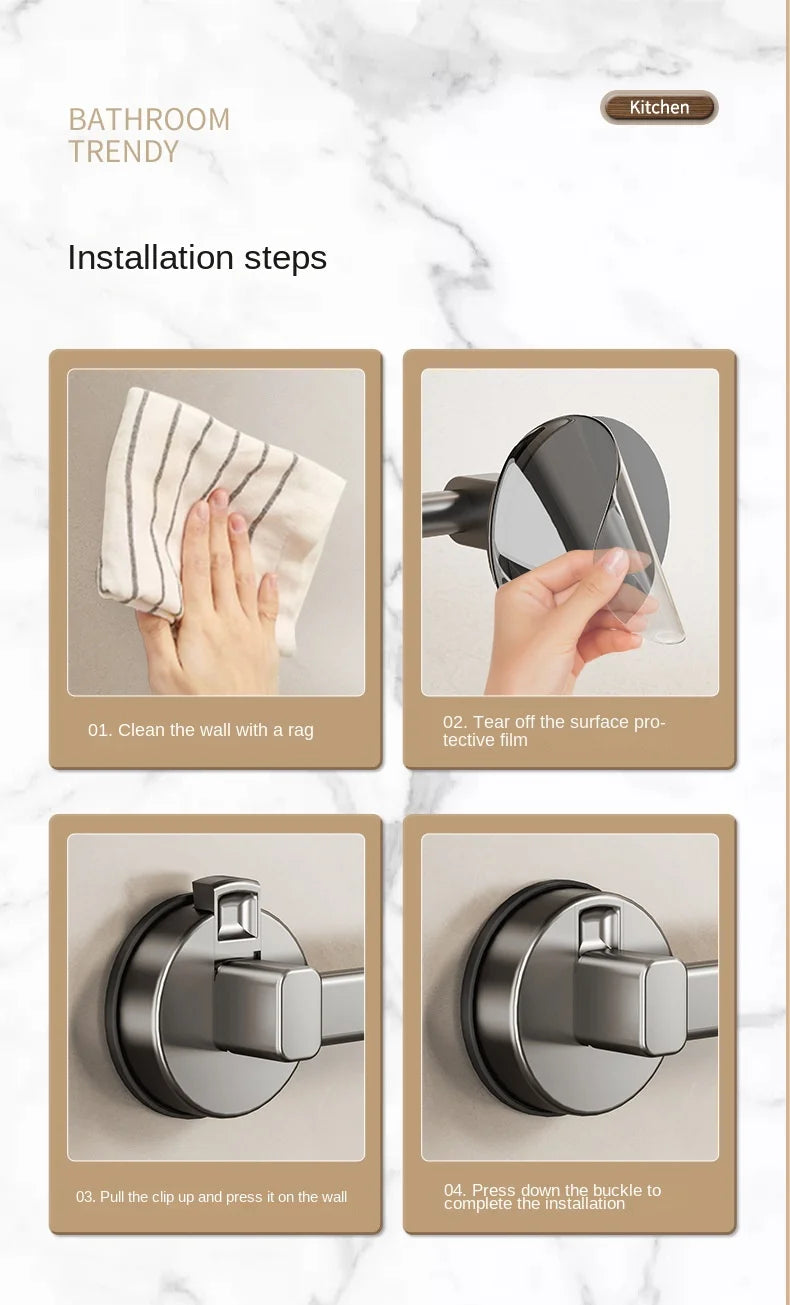 BATHROOM
TRENDY

Kitchen

Installation steps

01. Clean the wall with a rag

02. Tear off the surface protective film

03. Pull the clip up and press it on the wall

04. Press down the buckle to complete the installation